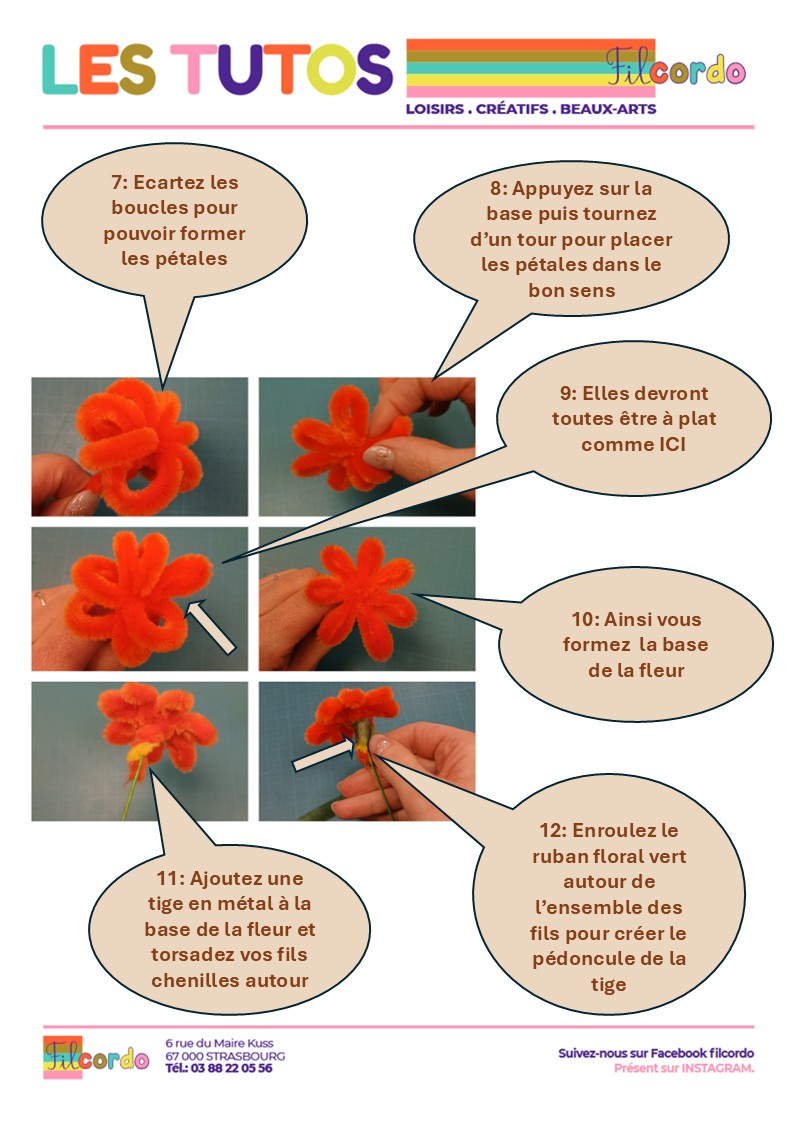 LES TUTOS Filcordo
LOISIRS . CRÉATIFS . BEAUX-ARTS

7: Ecartez les boucles pour pouvoir former les pétales

8: Appuyez sur la base puis tournez d'un tour pour placer les pétales dans le bon sens

9: Elles devront toutes être à plat comme ICI

10: Ainsi vous formez la base de la fleur

11: Ajoutez une tige en métal à la base de la fleur et torsadez vos fils chenilles autour

12: Enroulez le ruban floral vert autour de l'ensemble des fils pour créer le pédoncule de la tige

Filcordo
6 rue du Maire Kuss
67 000 STRASBOURG
Tél.: 03 88 22 05 56

Suivez-nous sur Facebook filcordo
Présent sur INSTAGRAM.